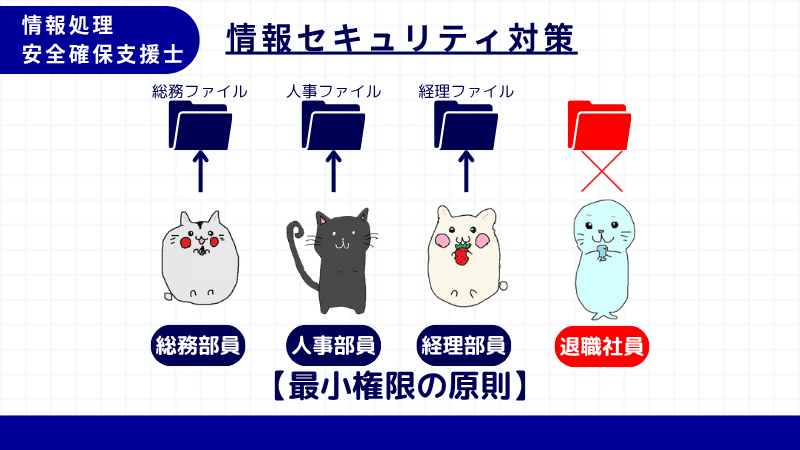 情報処理
安全確保支援士

情報セキュリティ対策

総務ファイル

人事ファイル

経理ファイル

総務部員

人事部員

経理部員

退職社員

【最小権限の原則】